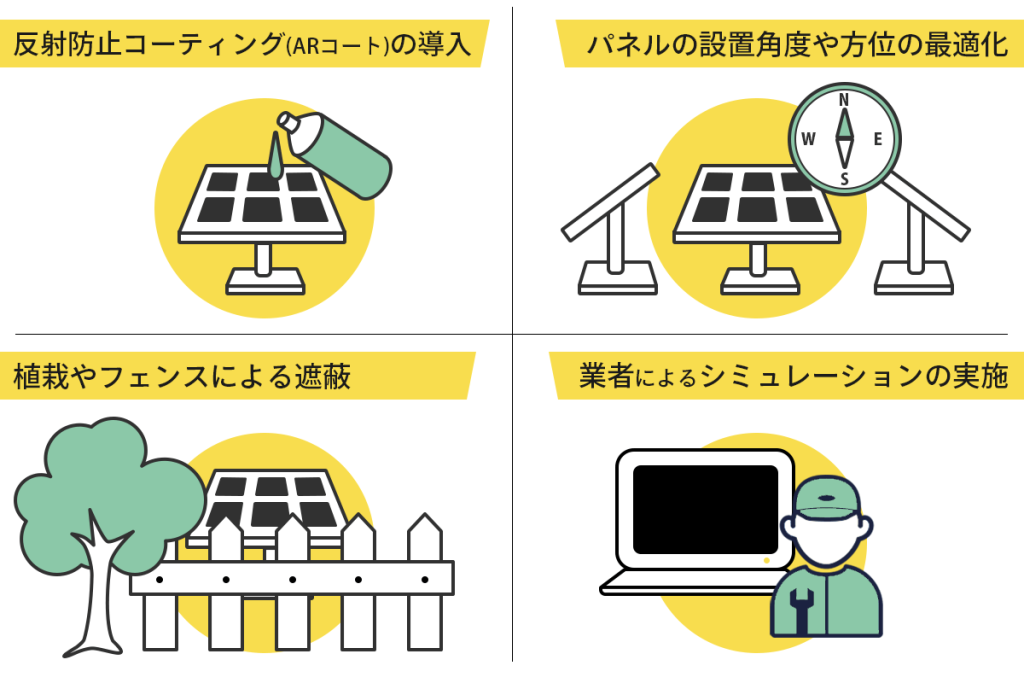 反射防止コーティング(ARコート)の導入

パネルの設置角度や方位の最適化

N
W
E
S

植栽やフェンスによる遮蔽

業者によるシミュレーションの実施